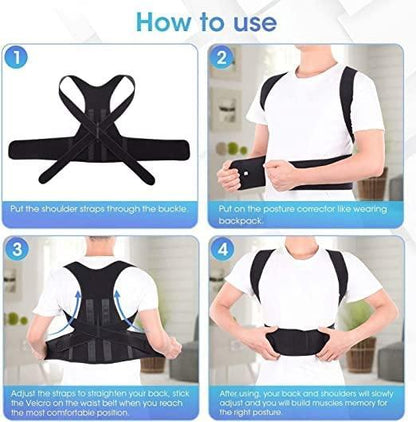 How to use

1

Put the shoulder straps through the buckle.

2

Put on the posture corrector like wearing backpack.

3

Adjust the straps to straighten your back, stick the Velcro on the waist belt when you reach the most comfortable position.

4

After using, your back and shoulders will slowly adjust and you will build muscles memory for the right posture.